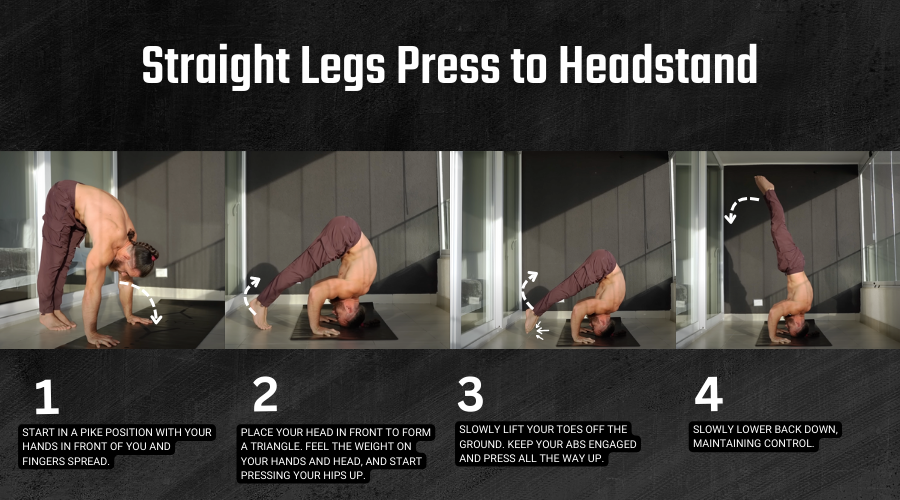 Straight Legs Press to Headstand

1

START IN A PIKE POSITION WITH YOUR HANDS IN FRONT OF YOU AND FINGERS SPREAD.

2

PLACE YOUR HEAD IN FRONT TO FORM A TRIANGLE. FEEL THE WEIGHT ON YOUR HANDS AND HEAD, AND START PRESSING YOUR HIPS UP.

3

SLOWLY LIFT YOUR TOES OFF THE GROUND. KEEP YOUR ABS ENGAGED AND PRESS ALL THE WAY UP.

4

SLOWLY LOWER BACK DOWN, MAINTAINING CONTROL.